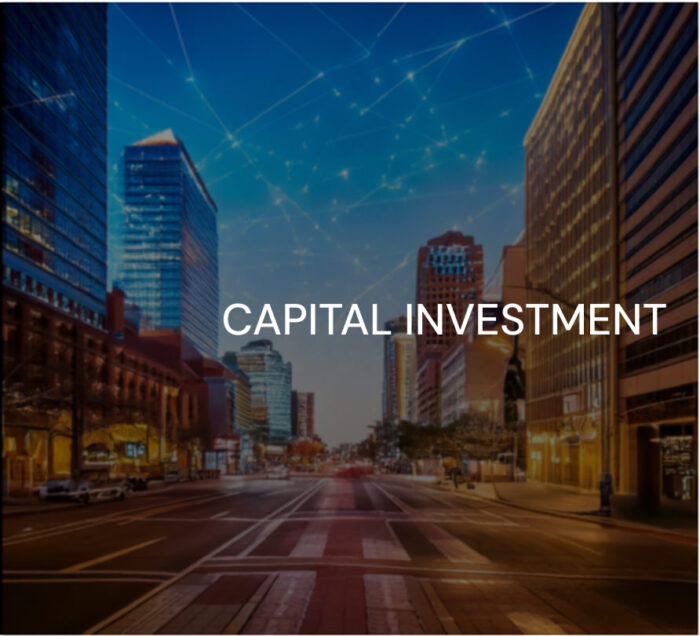 CAPITAL INVESTMENT