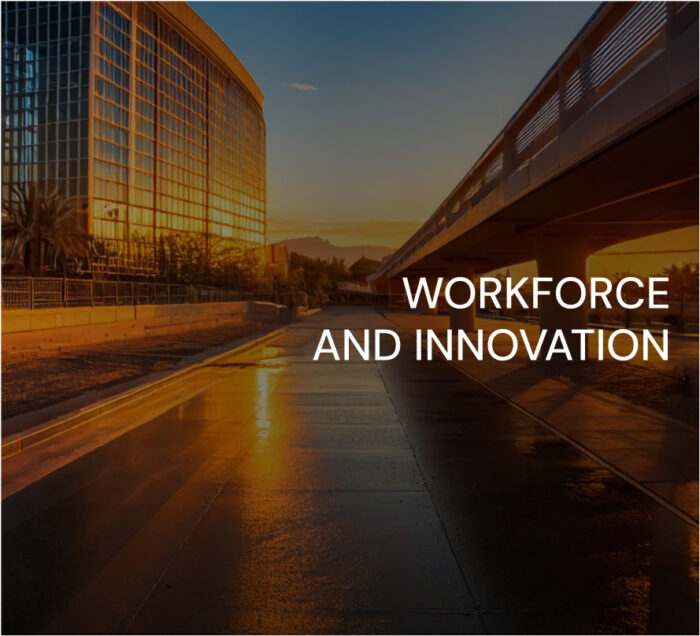 WORKFORCE
AND INNOVATION