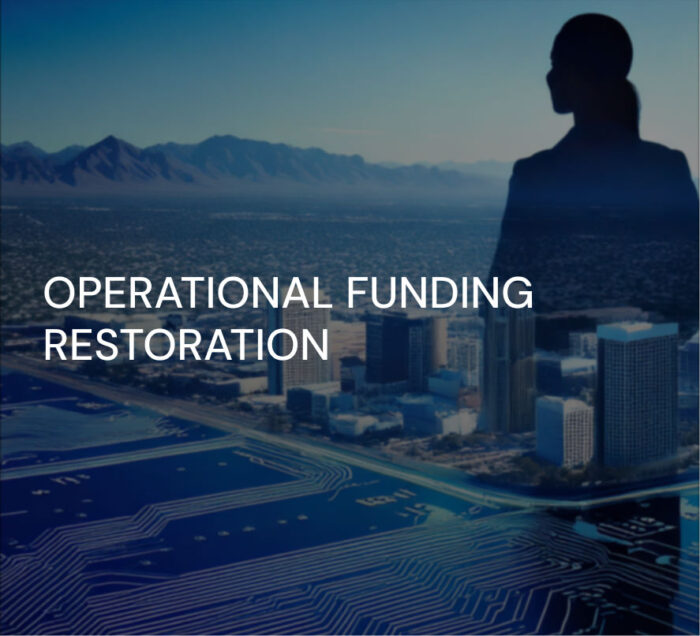 OPERATIONAL FUNDING RESTORATION