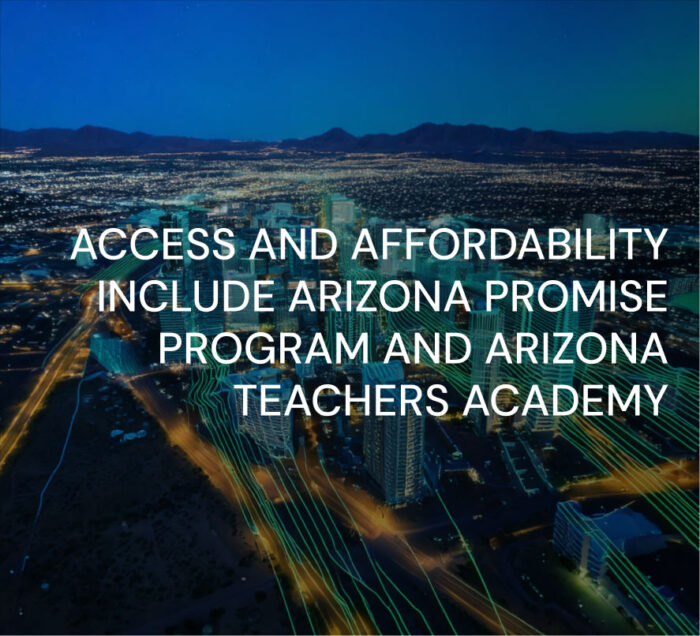 ACCESS AND AFFORDABILITY INCLUDE ARIZONA PROMISE PROGRAM AND ARIZONA TEACHERS ACADEMY