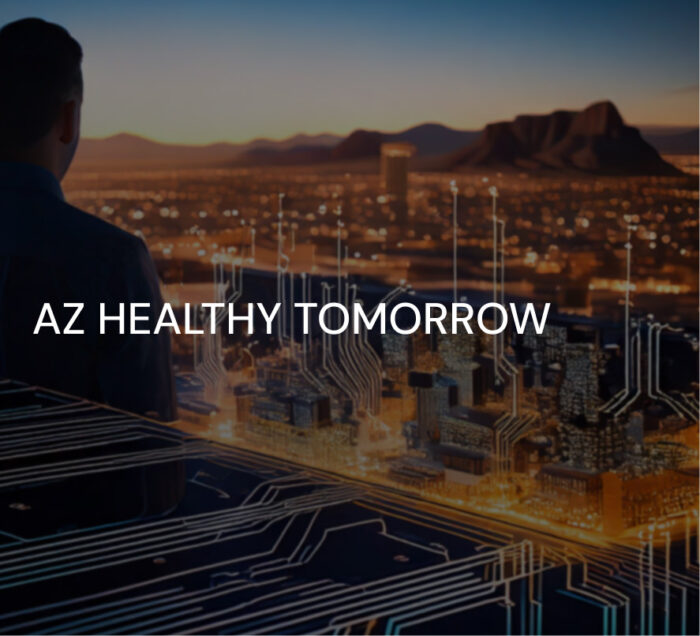 AZ HEALTHY TOMORROW